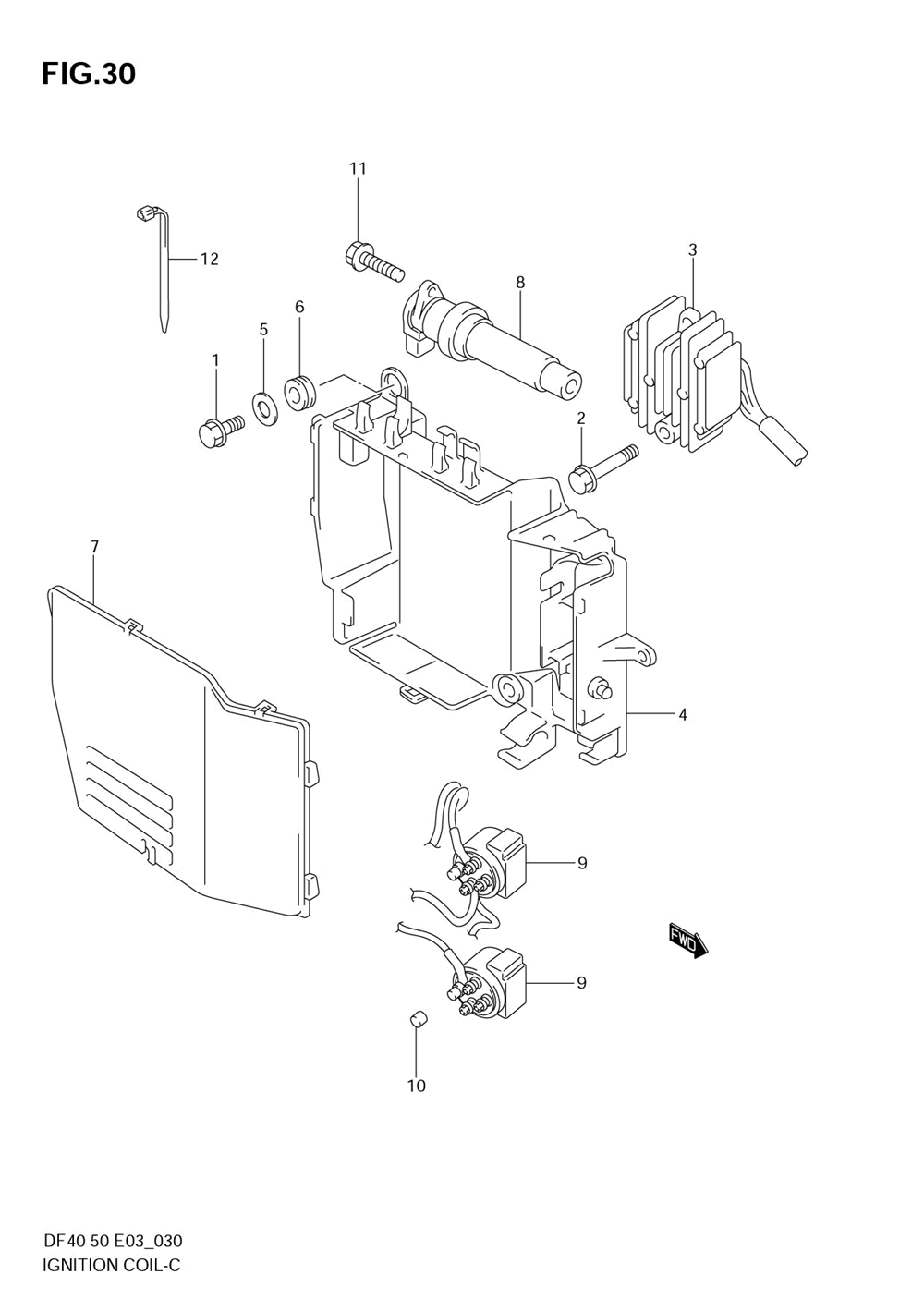 FIG.30

11

12

3

8

6

5

1

2

7

4

9

FWD

9

10

DF40 50 E03_030
IGNITION COIL-C